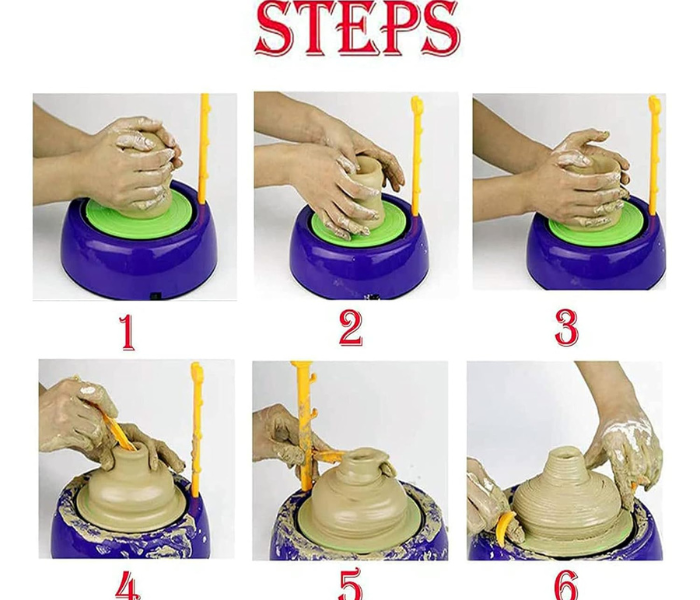 STEPS

1

2

3

4

5

6